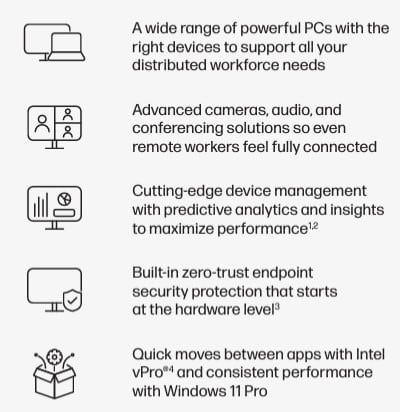 A wide range of powerful PCs with the right devices to support all your distributed workforce needs

Advanced cameras, audio, and conferencing solutions so even remote workers feel fully connected

Cutting-edge device management with predictive analytics and insights to maximize performance$^{1,2}$

Built-in zero-trust endpoint security protection that starts at the hardware level$^{3}$

Quick moves between apps with Intel vPro$^{®4}$ and consistent performance with Windows 11 Pro